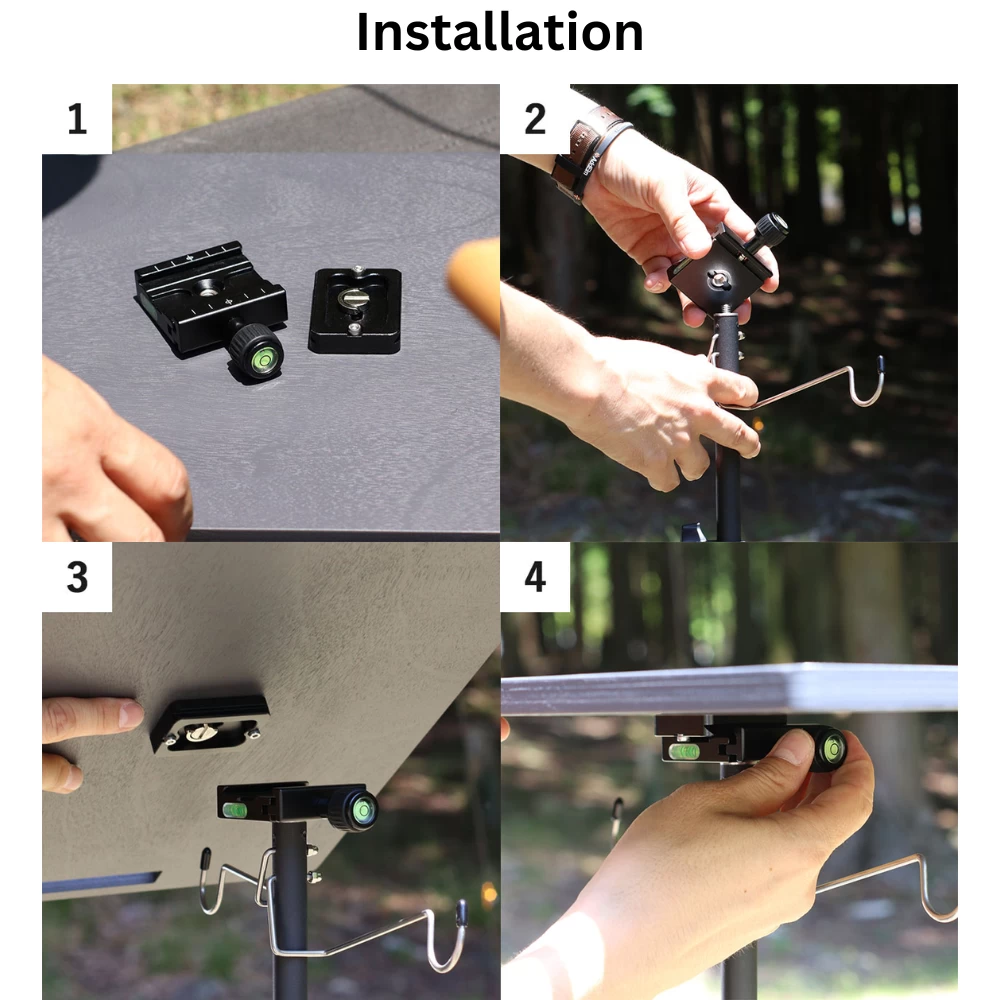 Installation

1

2

3

4