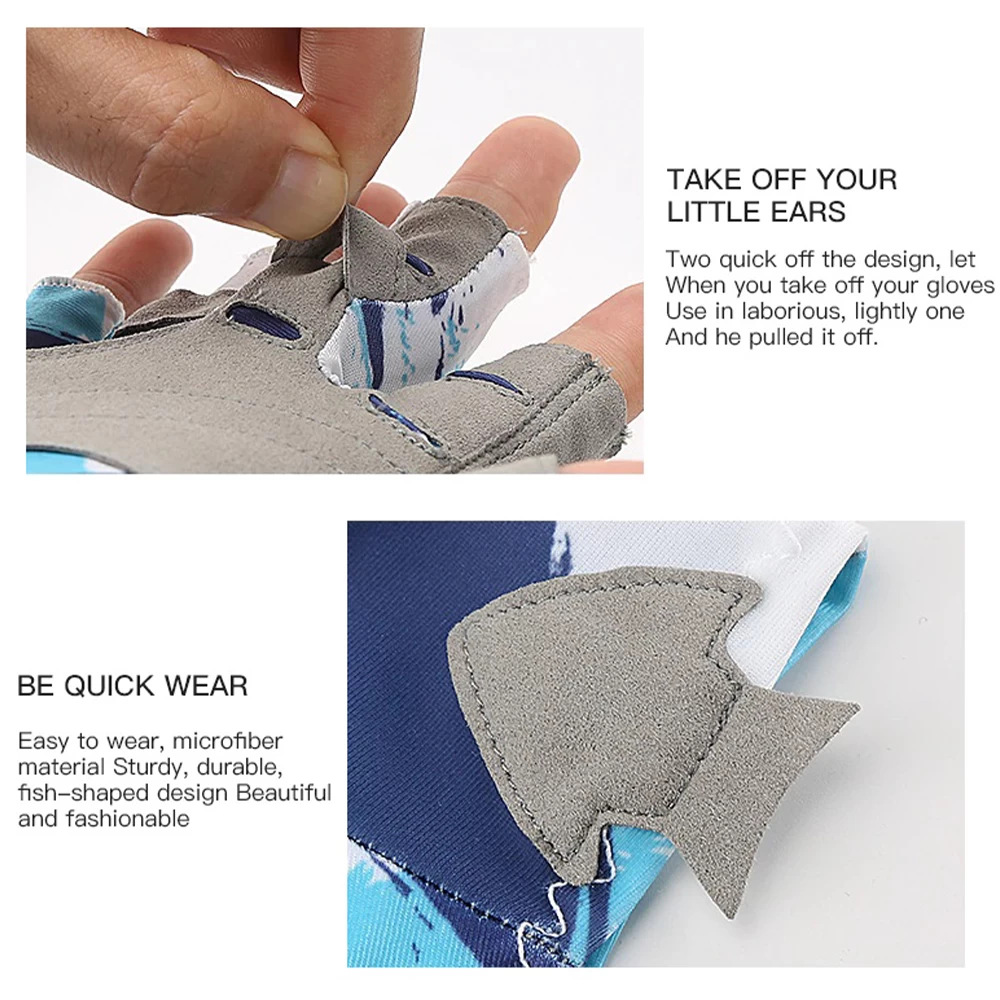 TAKE OFF YOUR LITTLE EARS

Two quick off the design, let When you take off your gloves Use in laborious, lightly one And he pulled it off.

BE QUICK WEAR

Easy to wear, microfiber material Sturdy, durable, fish-shaped design Beautiful and fashionable