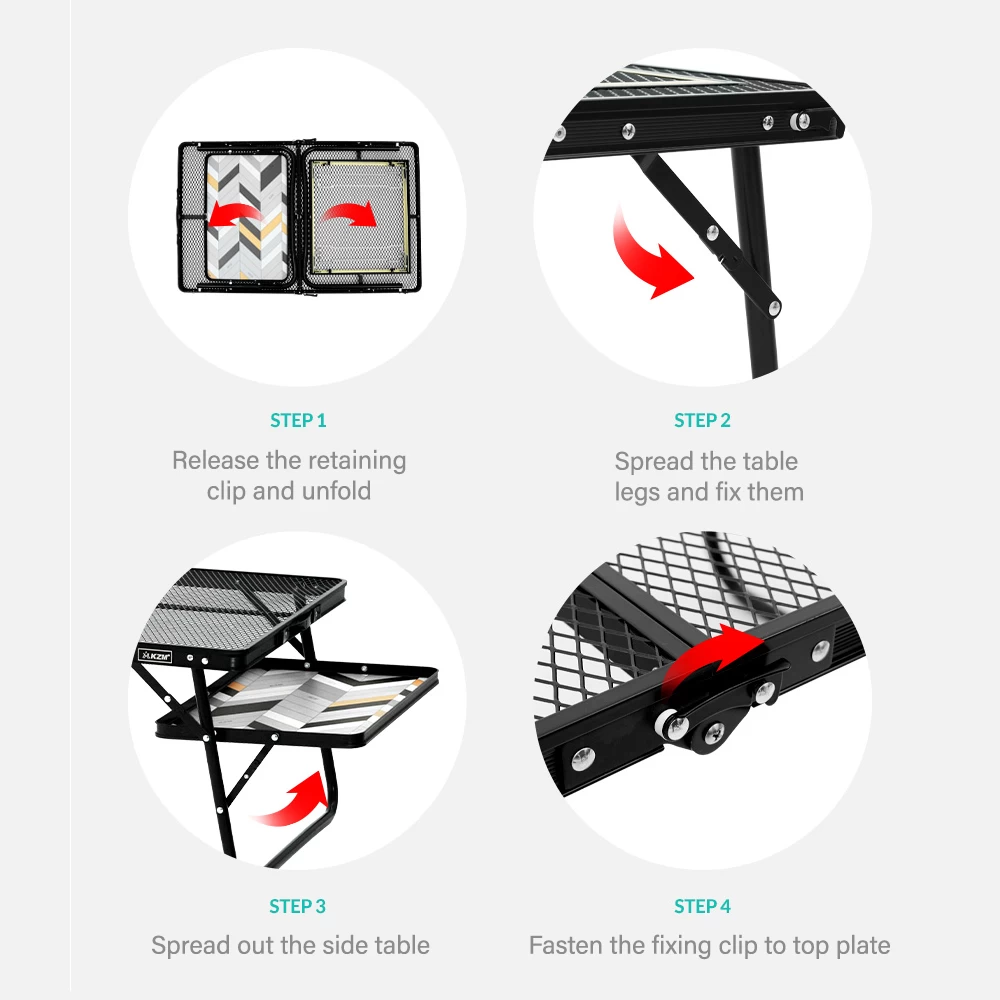 STEP 1
Release the retaining clip and unfold

STEP 2
Spread the table legs and fix them

KZM

STEP 3
Spread out the side table

STEP 4
Fasten the fixing clip to top plate