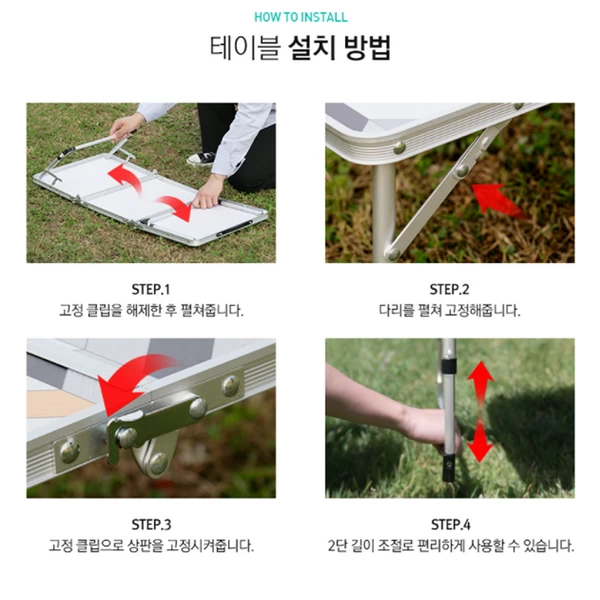 HOW TO INSTALL

테이블 설치 방법

STEP.1
고정 클립을 해제한 후 펼쳐줍니다.

STEP.2
다리를 펼쳐 고정해줍니다.

STEP.3
고정 클립으로 상판을 고정시켜줍니다.

STEP.4
2단 길이 조절로 편리하게 사용할 수 있습니다.