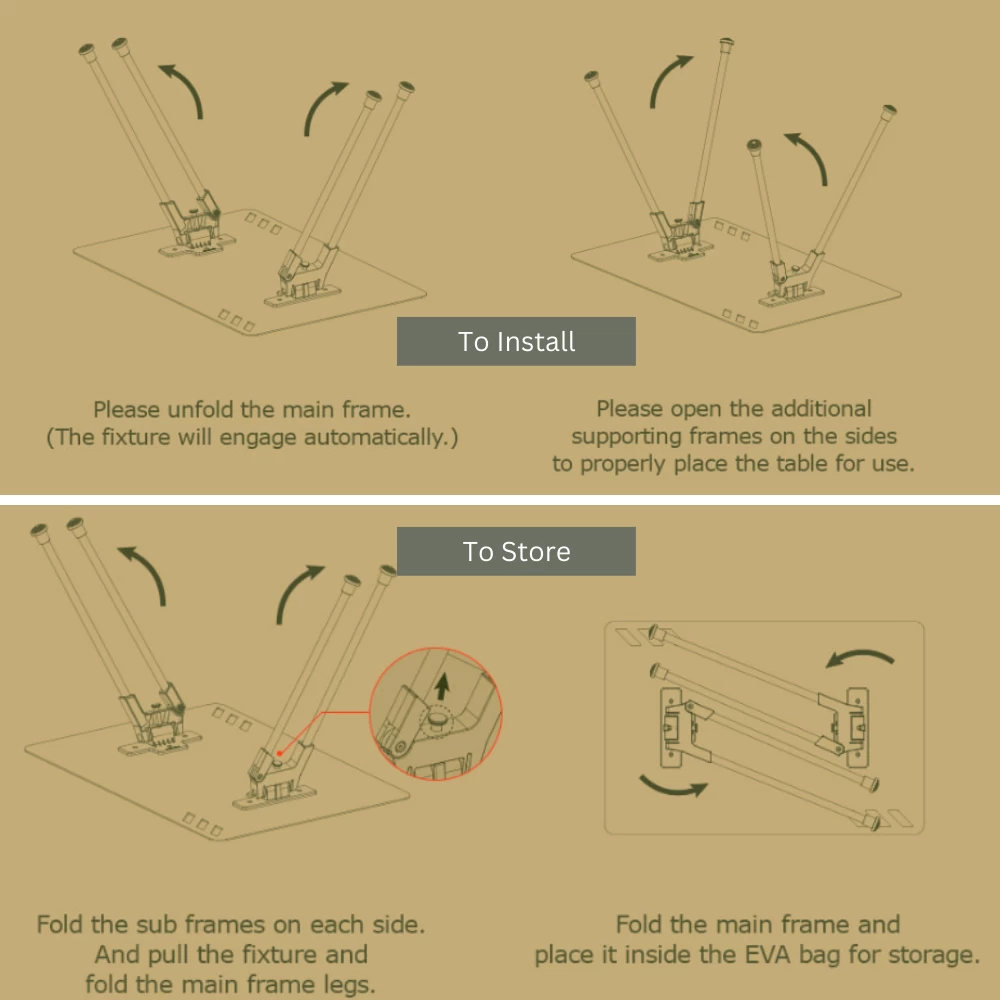 To Install

Please unfold the main frame.
(The fixture will engage automatically.)

Please open the additional supporting frames on the sides to properly place the table for use.

To Store

Fold the sub frames on each side. And pull the fixture and fold the main frame legs.

Fold the main frame and place it inside the EVA bag for storage.